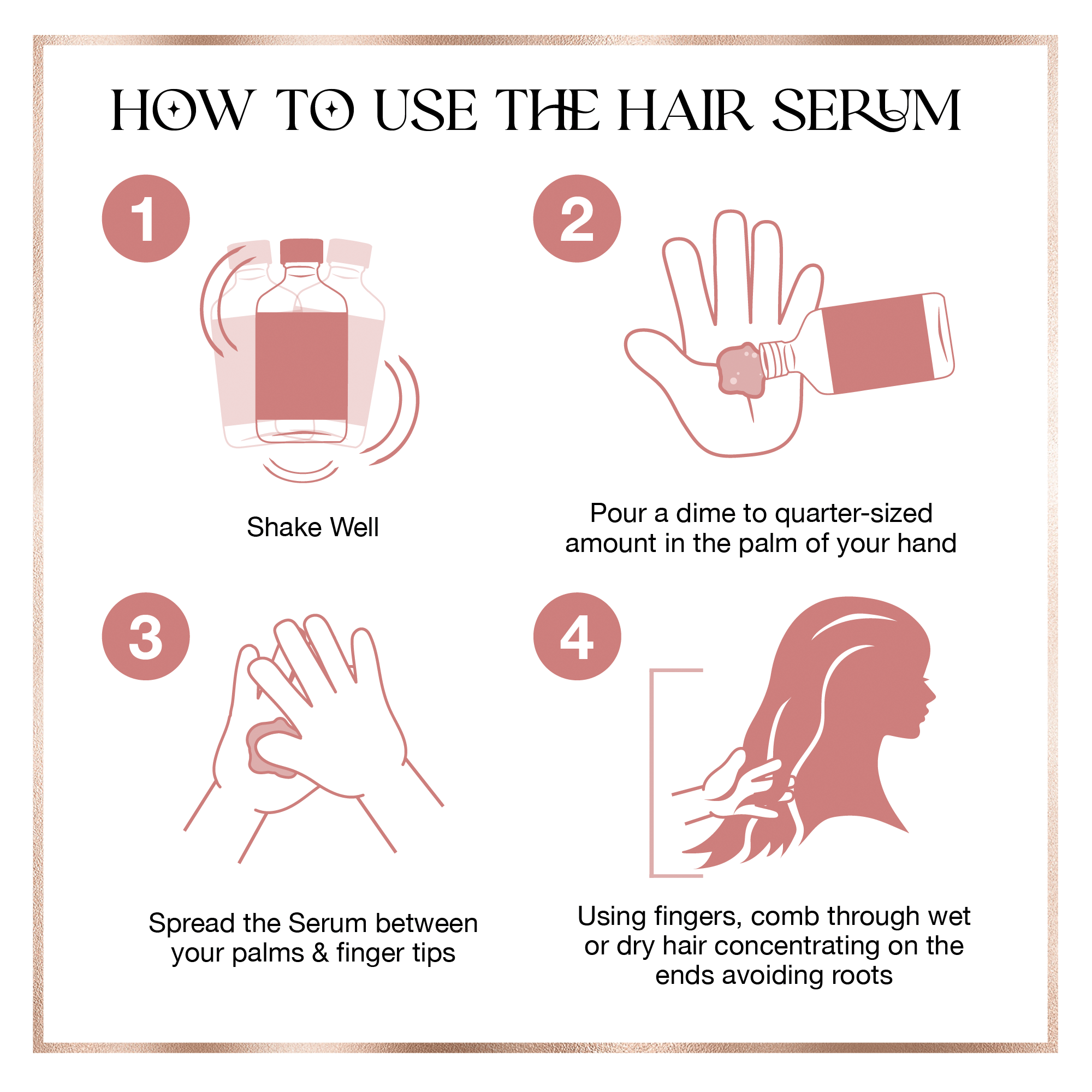 HOW TO USE THE HAIR SERUM

1

Shake Well

2

Pour a dime to quarter-sized amount in the palm of your hand

3

Spread the Serum between your palms & finger tips

4

Using fingers, comb through wet or dry hair concentrating on the ends avoiding roots